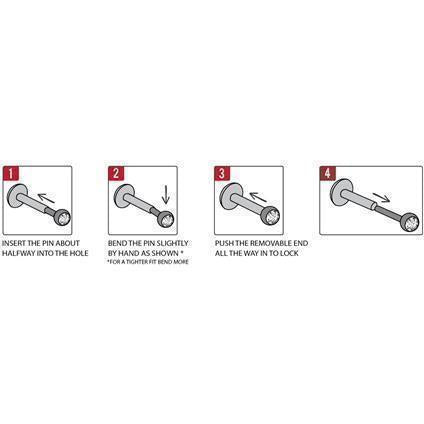 1

INSERT THE PIN ABOUT HALFWAY INTO THE HOLE

2

BEND THE PIN SLIGHTLY BY HAND AS SHOWN *

*FOR A TIGHTER FIT BEND MORE

3

PUSH THE REMOVABLE END ALL THE WAY IN TO LOCK

4